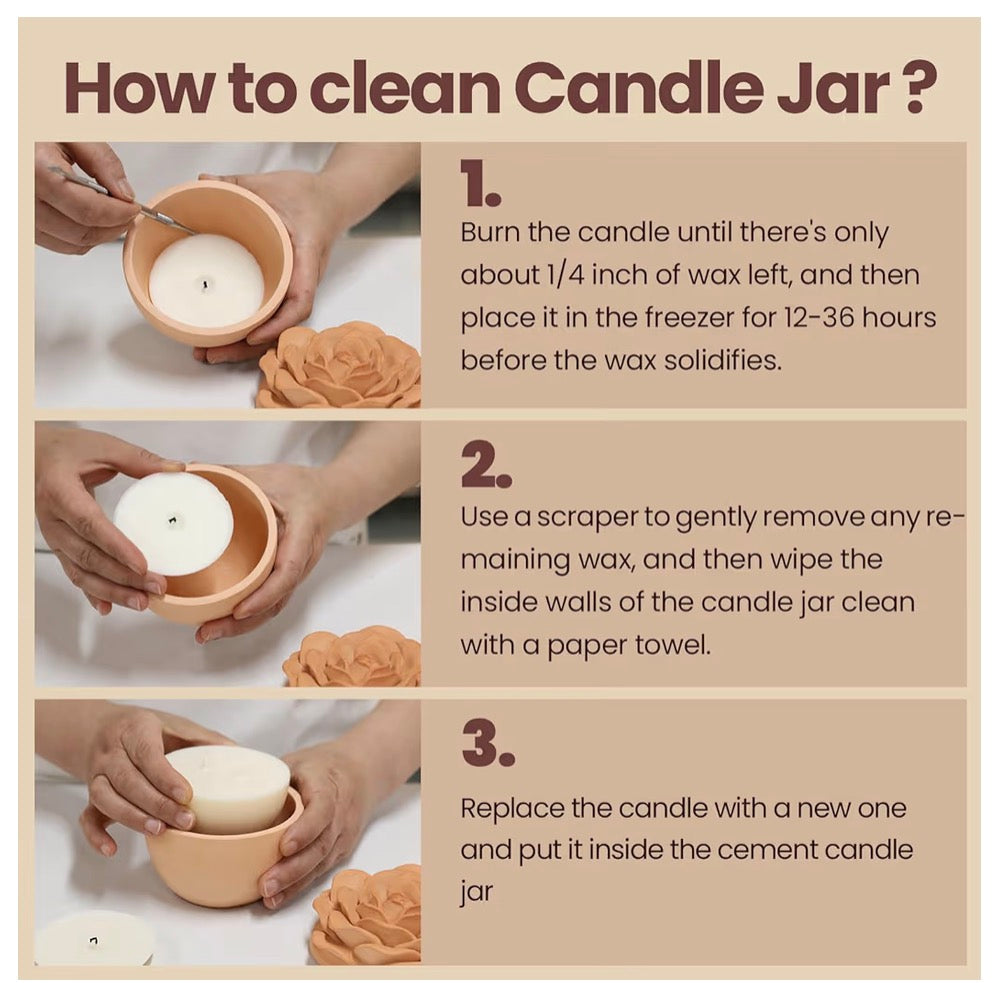 How to clean Candle Jar ?

1.

Burn the candle until there's only about 1/4 inch of wax left, and then place it in the freezer for 12-36 hours before the wax solidifies.

2.

Use a scraper to gently remove any remaining wax, and then wipe the inside walls of the candle jar clean with a paper towel.

3.

Replace the candle with a new one and put it inside the cement candle jar